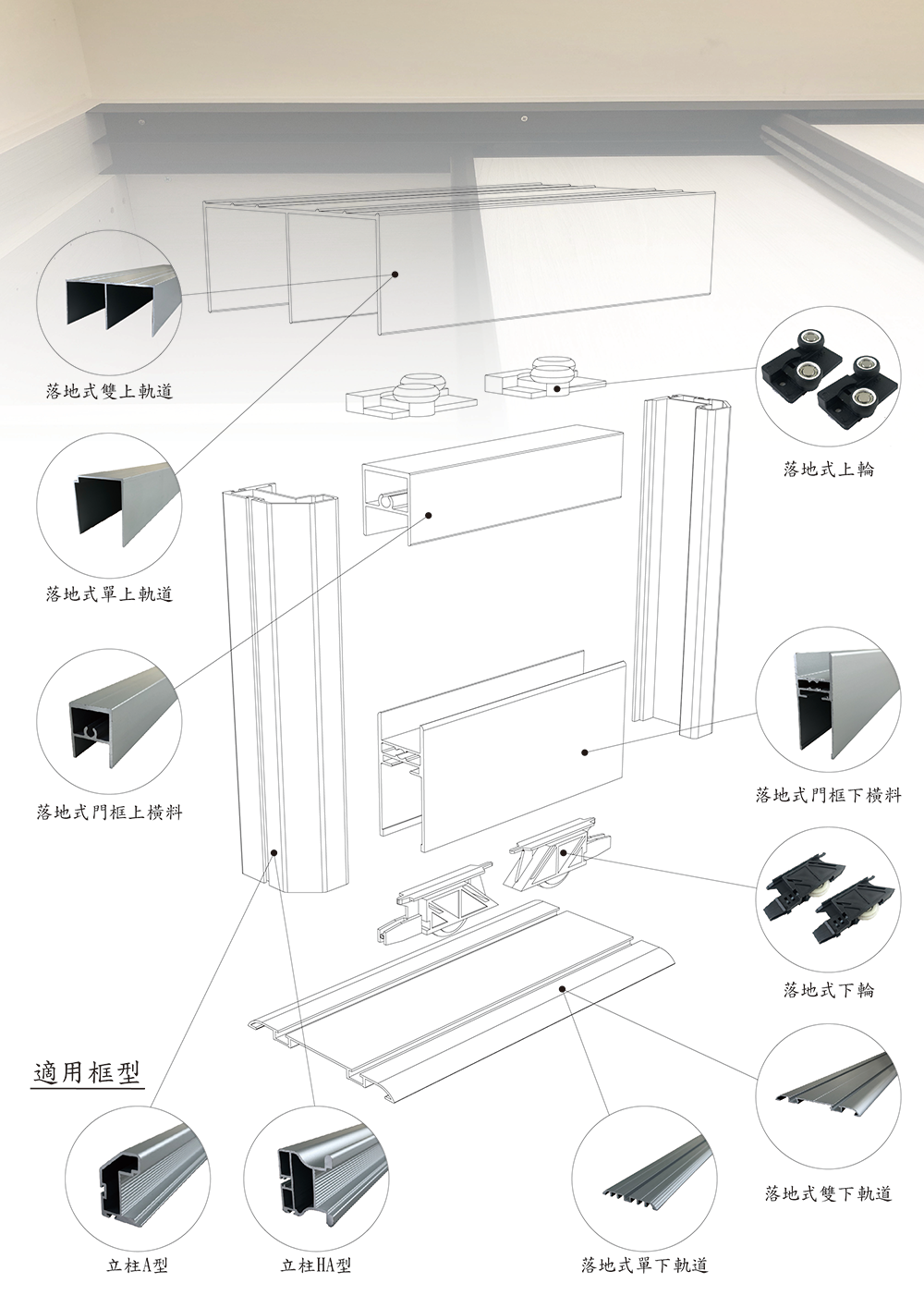 落地式雙上軌道

落地式上輪

落地式單上軌道

落地式門框上橫料

落地式門框下橫料

落地式下輪

適用框型

落地式雙下軌道

立柱A型

立柱HA型

落地式單下軌道