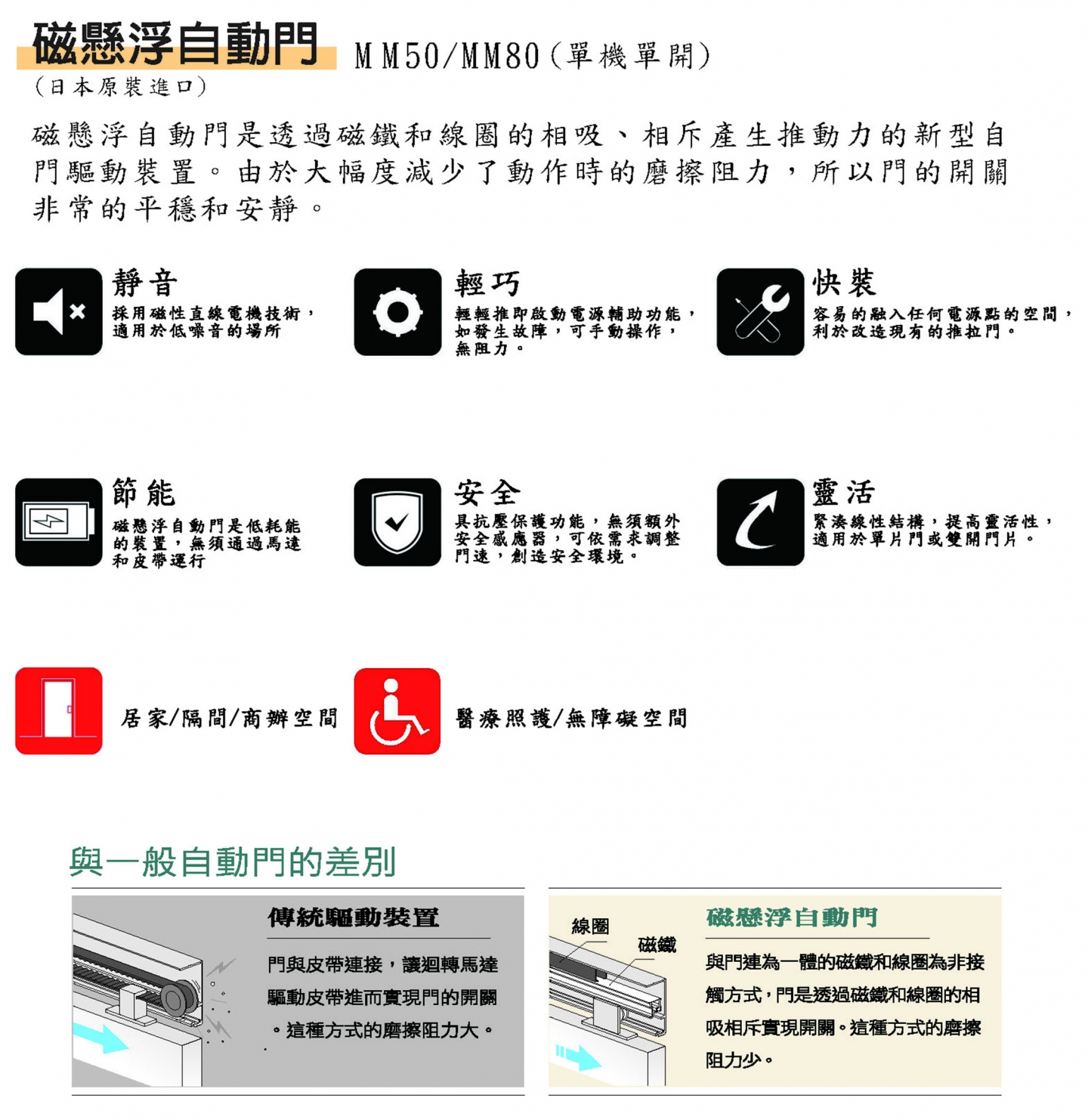 磁懸浮自動門 MM50/MM80(單機單開)
(日本原裝進口)

磁懸浮自動門是透過磁鐵和線圈的相吸、相斥產生推動力的新型自門驅動裝置。由於大幅度減少了動作時的磨擦阻力，所以門的開關非常的平穩和安靜。

靜音
採用磁性直線電機技術，適用於低噪音的場所

輕巧
輕輕推即啟動電源輔助功能，如發生故障，可手動操作，無阻力。

快裝
容易的融入任何電源點的空間，利於改造現有的推拉門。

節能
磁懸浮自動門是低耗能的裝置，無須通過馬達和皮帶運行

安全
具抗壓保護功能，無須額外安全感應器，可依需求調整門速，創造安全環境。

靈活
緊湊線性結構，提高靈活性，適用於單片門或雙開門片。

居家/隔間/商辦空間

醫療照護/無障礙空間

與一般自動門的差別

傳統驅動裝置
門與皮帶連接，讓迴轉馬達驅動皮帶進而實現門的開關。這種方式的磨擦阻力大。

線圈
磁鐵
磁懸浮自動門
與門連為一體的磁鐵和線圈為非接觸方式，門是透過磁鐵和線圈的相吸相斥實現開關。這種方式的磨擦阻力少。